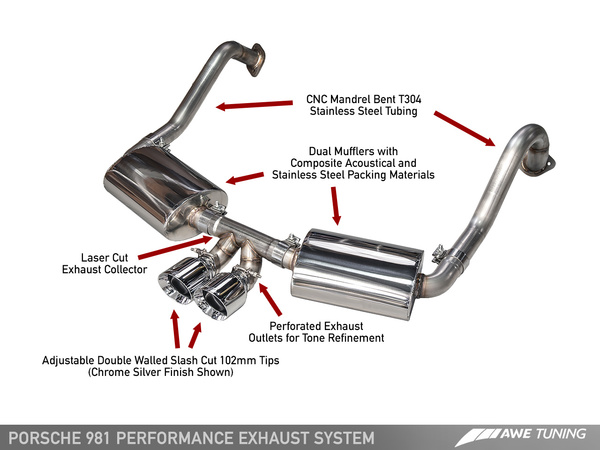 CNC Mandrel Bent T304
Stainless Steel Tubing

Dual Mufflers with
Composite Acoustical and
Stainless Steel Packing Materials

Laser Cut
Exhaust Collector

Perforated Exhaust
Outlets for Tone Refinement

Adjustable Double Walled Slash Cut 102mm Tips
(Chrome Silver Finish Shown)

PORSCHE 981 PERFORMANCE EXHAUST SYSTEM

AWE TUNING